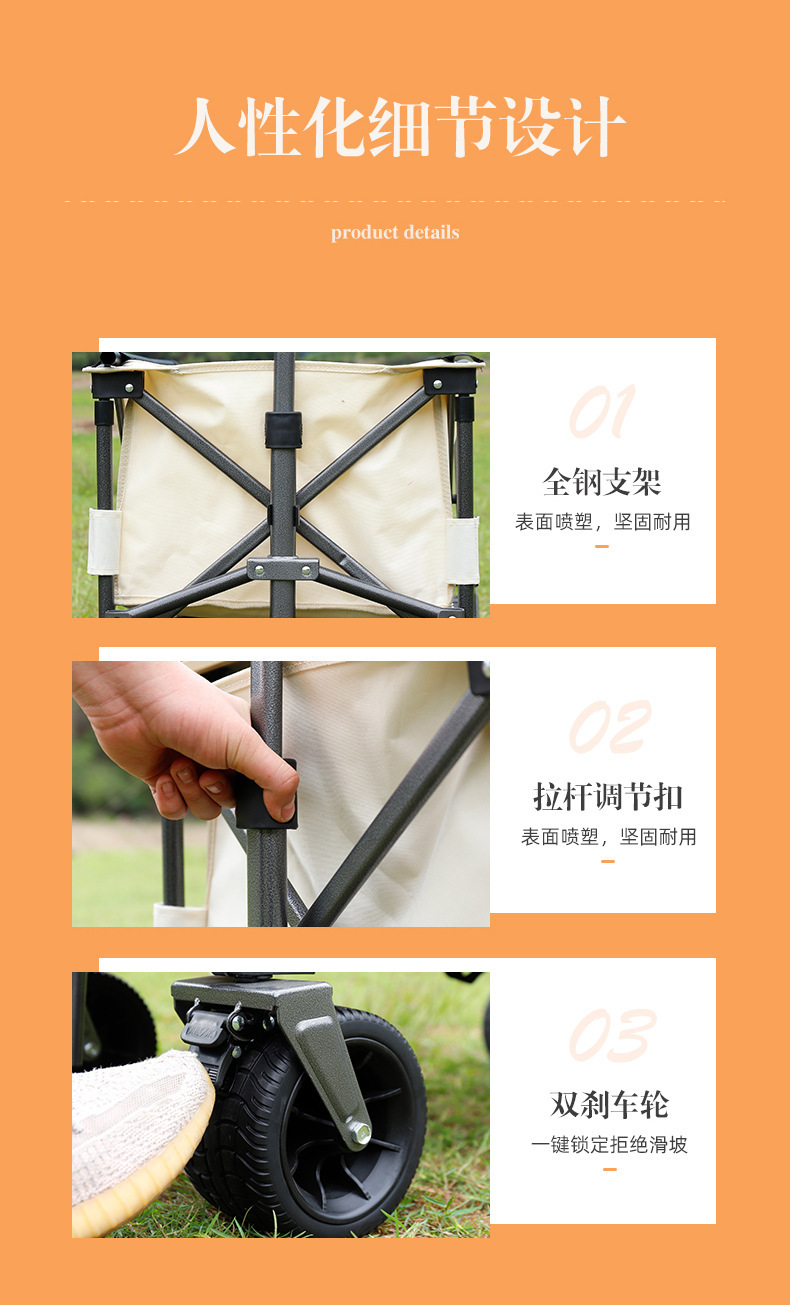 人性化细节设计

product details

01
全钢支架
表面喷塑，坚固耐用

02
拉杆调节扣
表面喷塑，坚固耐用

03
双刹车轮
一键锁定拒绝滑坡